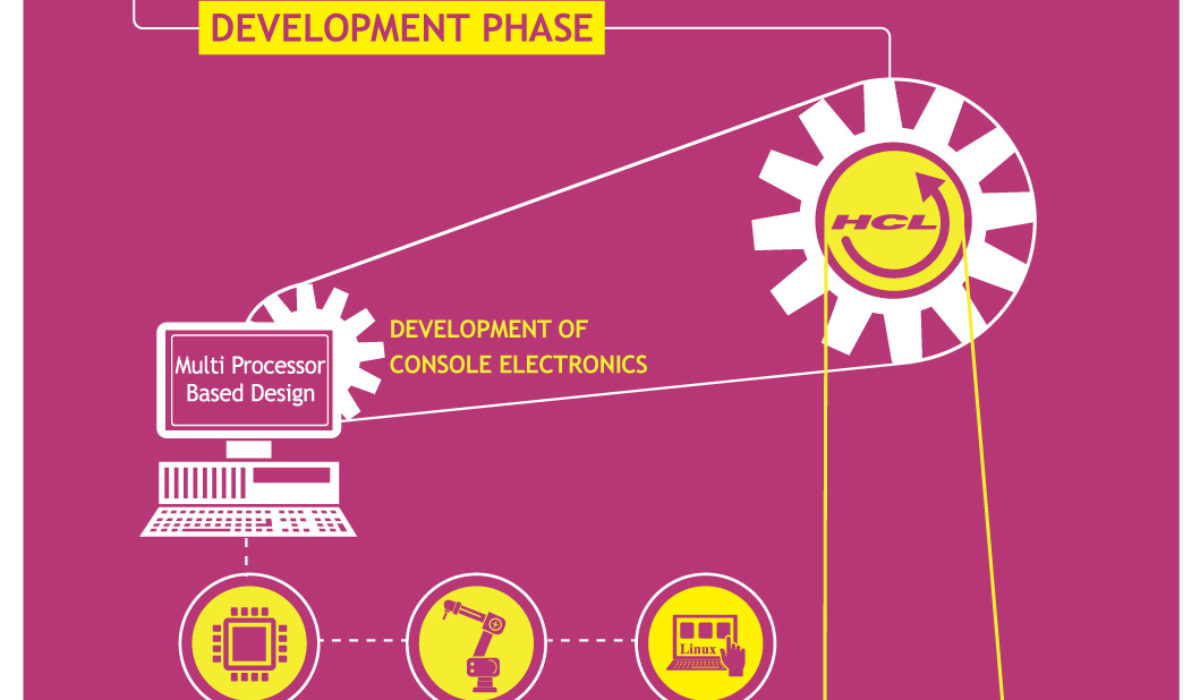 DEVELOPMENT PHASE

HCL

Multi Processor Based Design

DEVELOPMENT OF CONSOLE ELECTRONICS

Linux