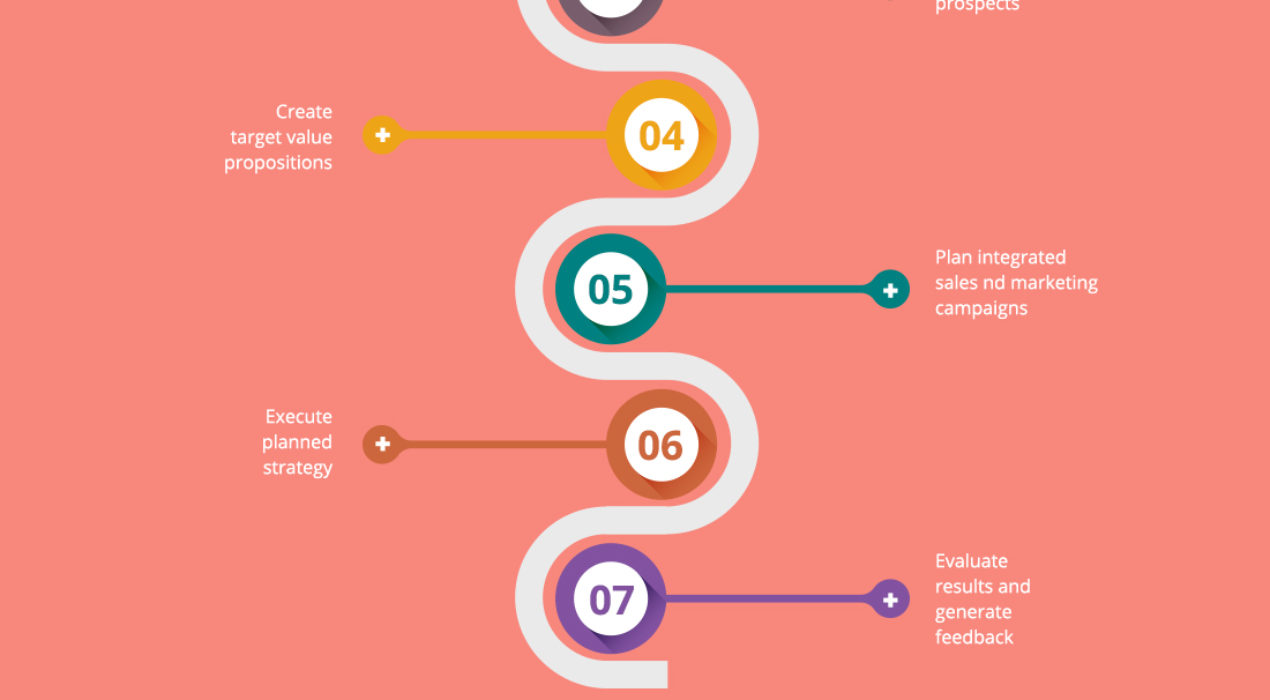 prospects

Create target value propositions

04

05

Plan integrated sales nd marketing campaigns

Execute planned strategy

06

07

Evaluate results and generate feedback